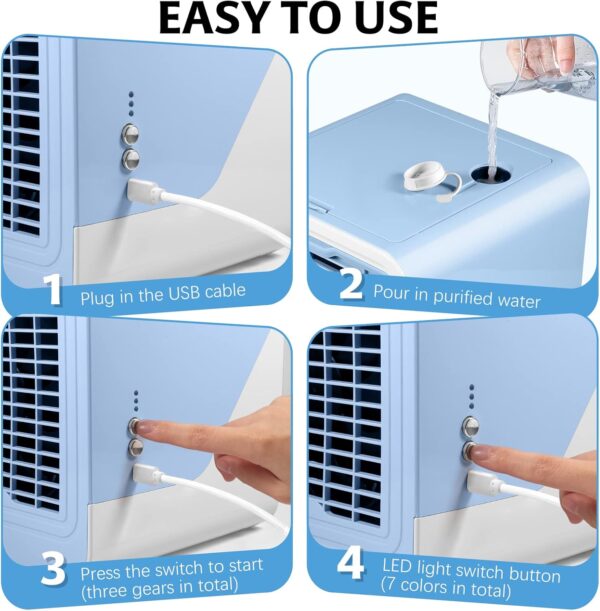 EASY TO USE

1 Plug in the USB cable

2 Pour in purified water

3 Press the switch to start (three gears in total)

4 LED light switch button (7 colors in total)