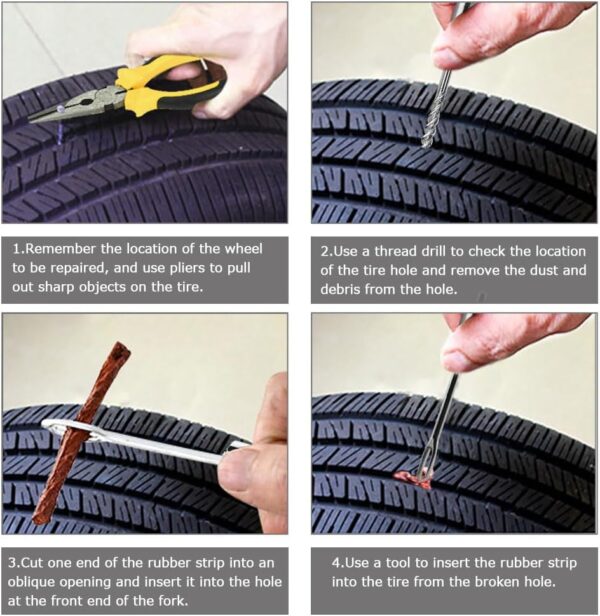 1.Remember the location of the wheel to be repaired, and use pliers to pull out sharp objects on the tire.

2.Use a thread drill to check the location of the tire hole and remove the dust and debris from the hole.

3.Cut one end of the rubber strip into an oblique opening and insert it into the hole at the front end of the fork.

4.Use a tool to insert the rubber strip into the tire from the broken hole.